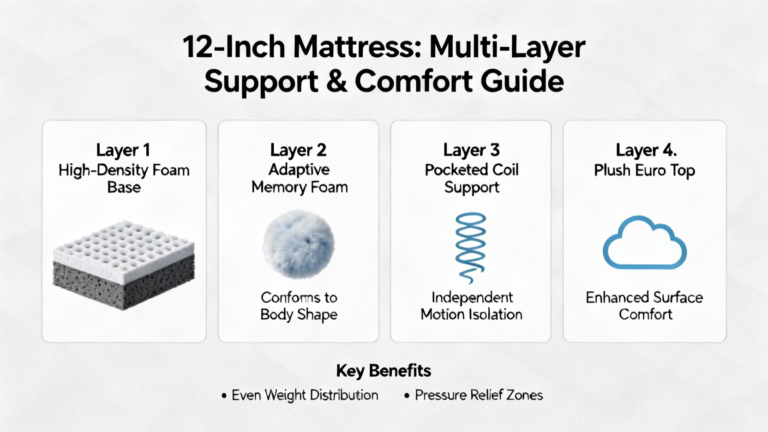 12-Inch Mattress: Multi-Layer Support & Comfort Guide

Layer 1
High-Density Foam Base

Layer 2
Adaptive Memory Foam

Conforms to Body Shape

Layer 3
Pocketed Coil Support

Independent Motion Isolation

Layer 4.
Plush Euro Top

Enhanced Surface Comfort

Key Benefits
• Even Weight Distribution • Pressure Relief Zones