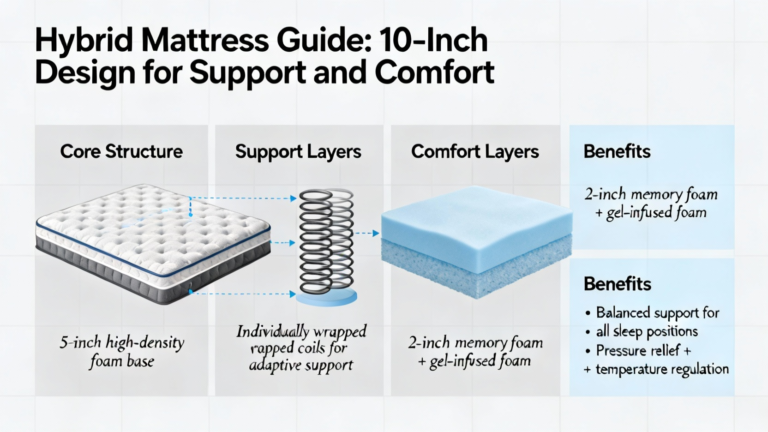 Hybrid Mattress Guide: 10-Inch Design for Support and Comfort

Core Structure

5-inch high-density foam base

Support Layers

Individually wrapped rapped coils for adaptive support

Comfort Layers

2-inch memory foam + gel-infused foam

Benefits

2-inch memory foam + gel-infused foam

Benefits

• Balanced support for
• all sleep positions
• Pressure relief +
+ temperature regulation