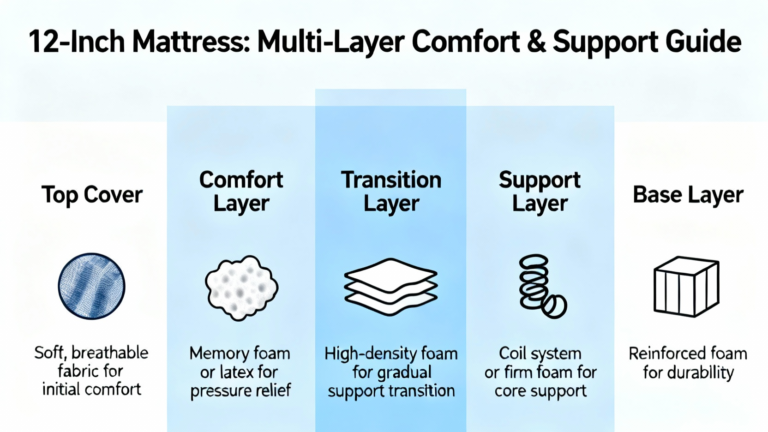 12-Inch Mattress: Multi-Layer Comfort & Support Guide

Top Cover

Soft, breathable fabric for initial comfort

Comfort Layer

Memory foam or latex for pressure relief

Transition Layer

High-density foam for gradual support transition

Support Layer

Coil system or firm foam for core support

Base Layer

Reinforced foam for durability