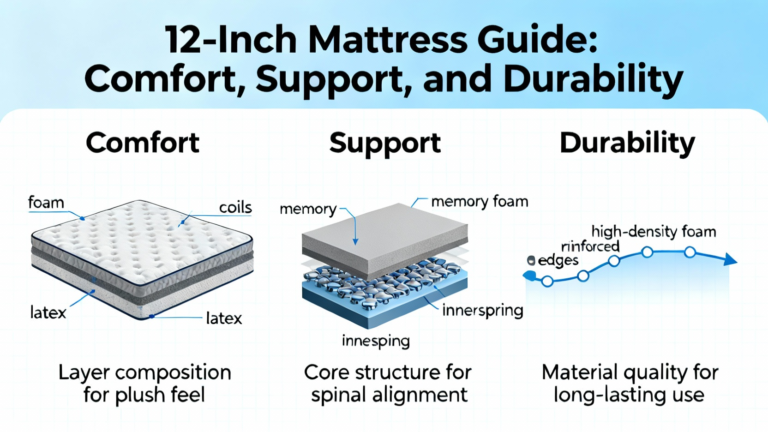 12-Inch Mattress Guide: Comfort, Support, and Durability

Comfort

foam
coils
latex
latex

Layer composition for plush feel

Support

memory
memory foam
innerspring
innesping

Core structure for spinal alignment

Durability

high-density foam
rinforced
edges

Material quality for long-lasting use