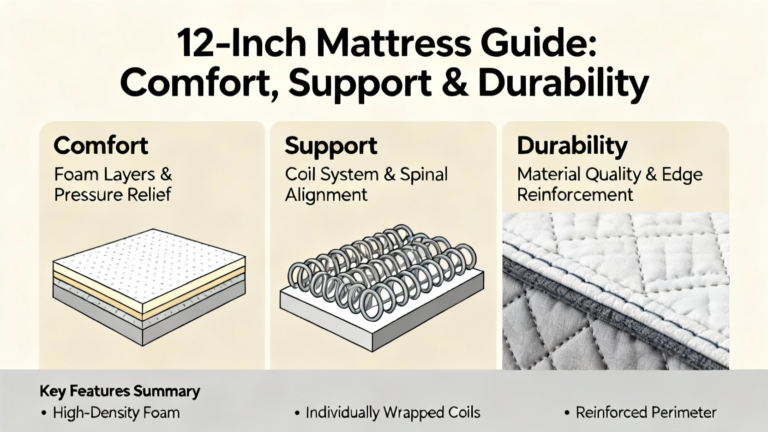 12-Inch Mattress Guide: Comfort, Support & Durability

Comfort
Foam Layers & Pressure Relief

Support
Coil System & Spinal Alignment

Durability
Material Quality & Edge Reinforcement

Key Features Summary
• High-Density Foam
• Individually Wrapped Coils
• Reinforced Perimeter